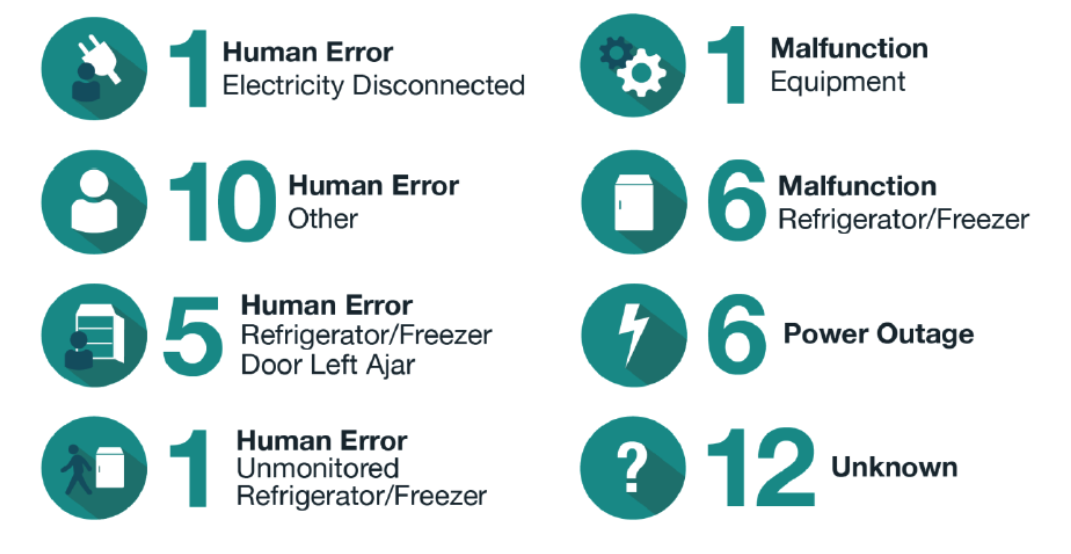 1 Human Error
Electricity Disconnected

10 Human Error
Other

5 Human Error
Refrigerator/Freezer Door Left Ajar

1 Human Error
Unmonitored Refrigerator/Freezer

1 Malfunction
Equipment

6 Malfunction
Refrigerator/Freezer

6 Power Outage

?

12 Unknown